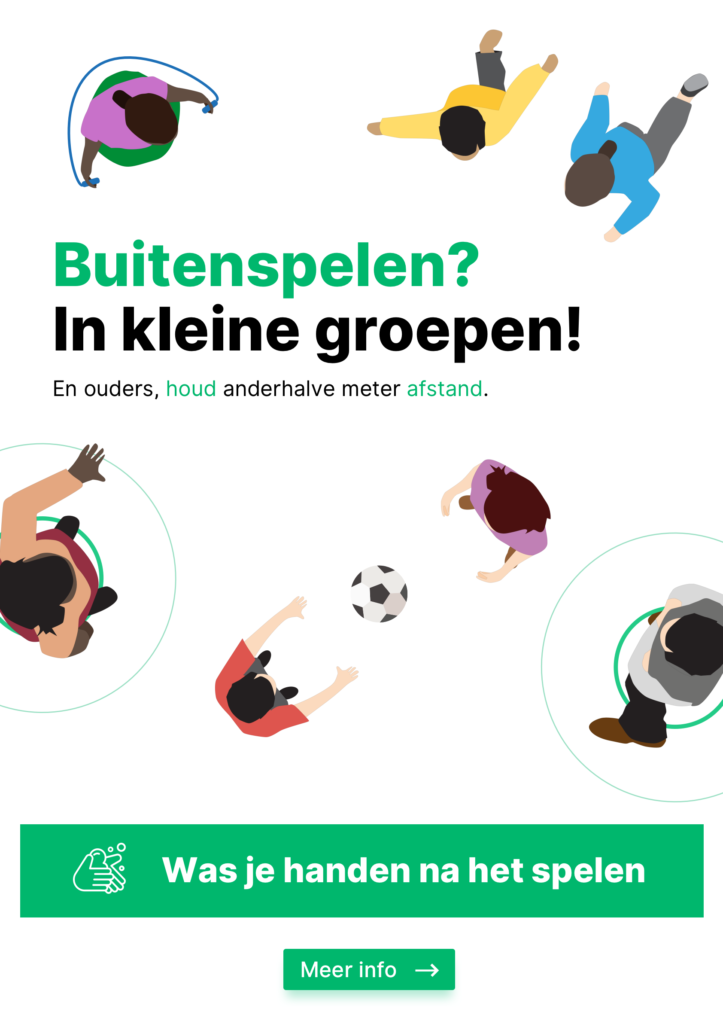 Buitenspelen?
In kleine groepen!

En ouders, houd anderhalve meter afstand.

Was je handen na het spelen

Meer info →